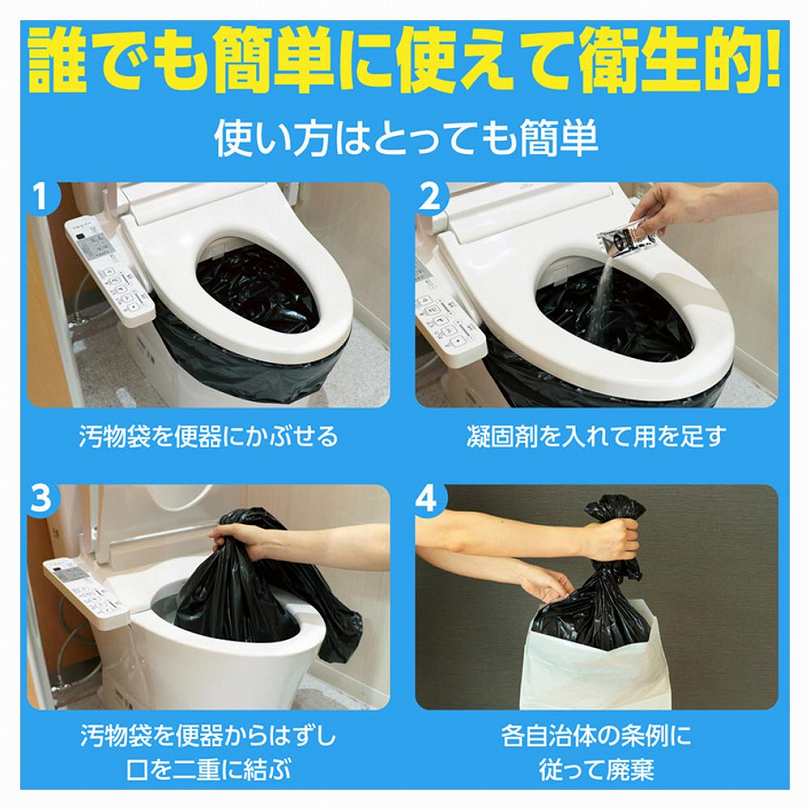 誰でも簡単に使えて衛生的!

使い方はとっても簡単

1
汚物袋を便器にかぶせる

2
凝固剤を入れて用を足す

3
汚物袋を便器からはずし
口を二重に結ぶ

4
各自治体の条例に
従って廃棄